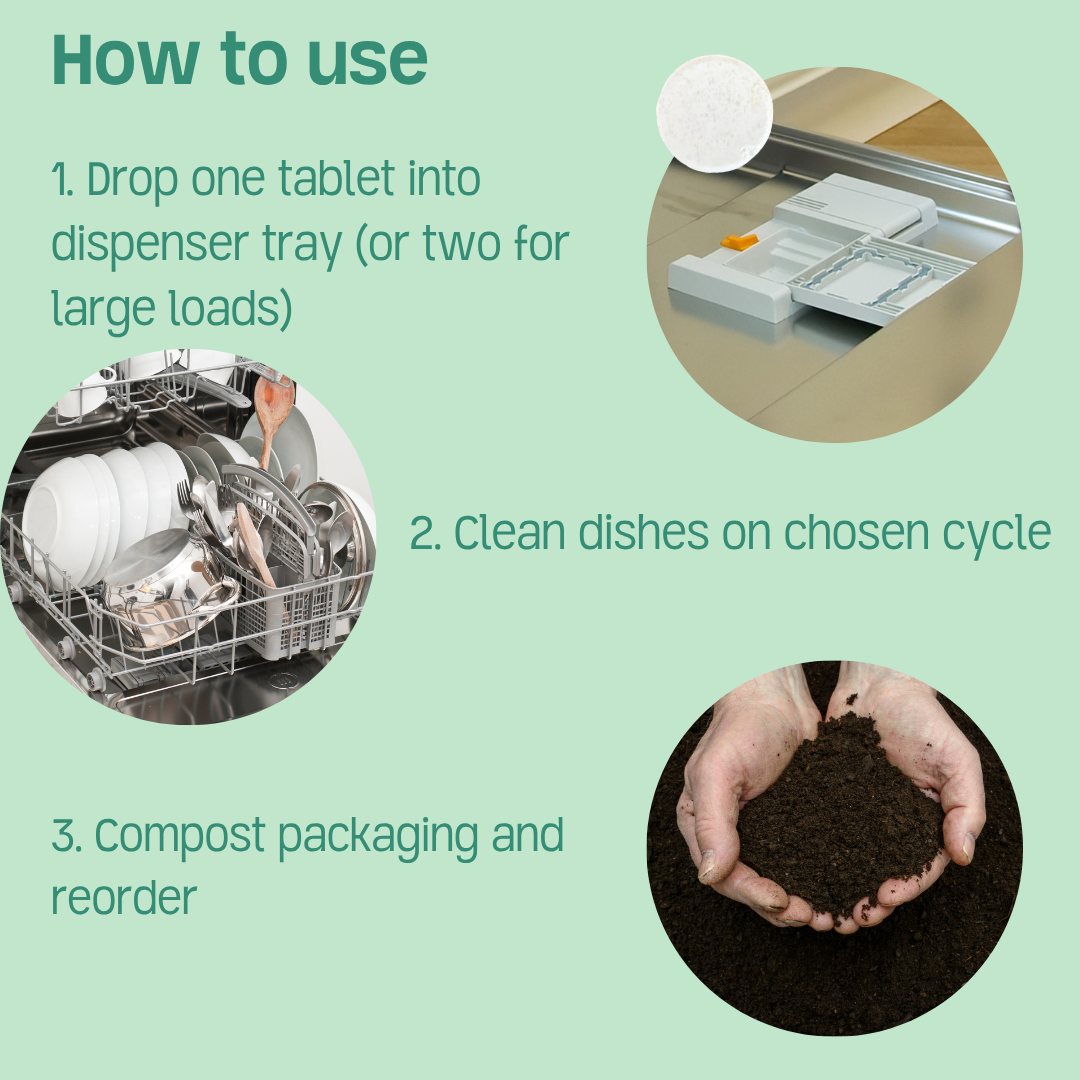 How to use

1. Drop one tablet into dispenser tray (or two for large loads)

2. Clean dishes on chosen cycle

3. Compost packaging and reorder